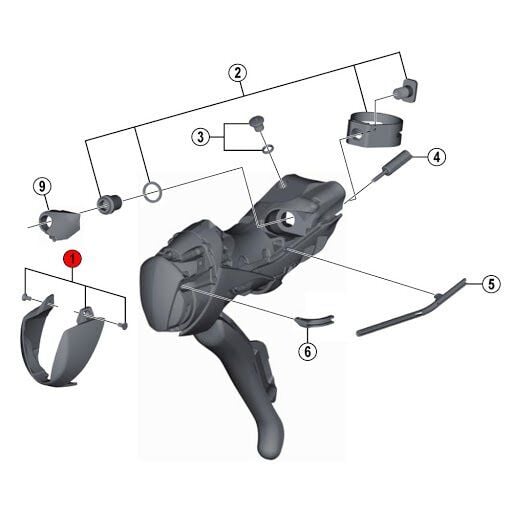 2
3
4
9
1
5
6